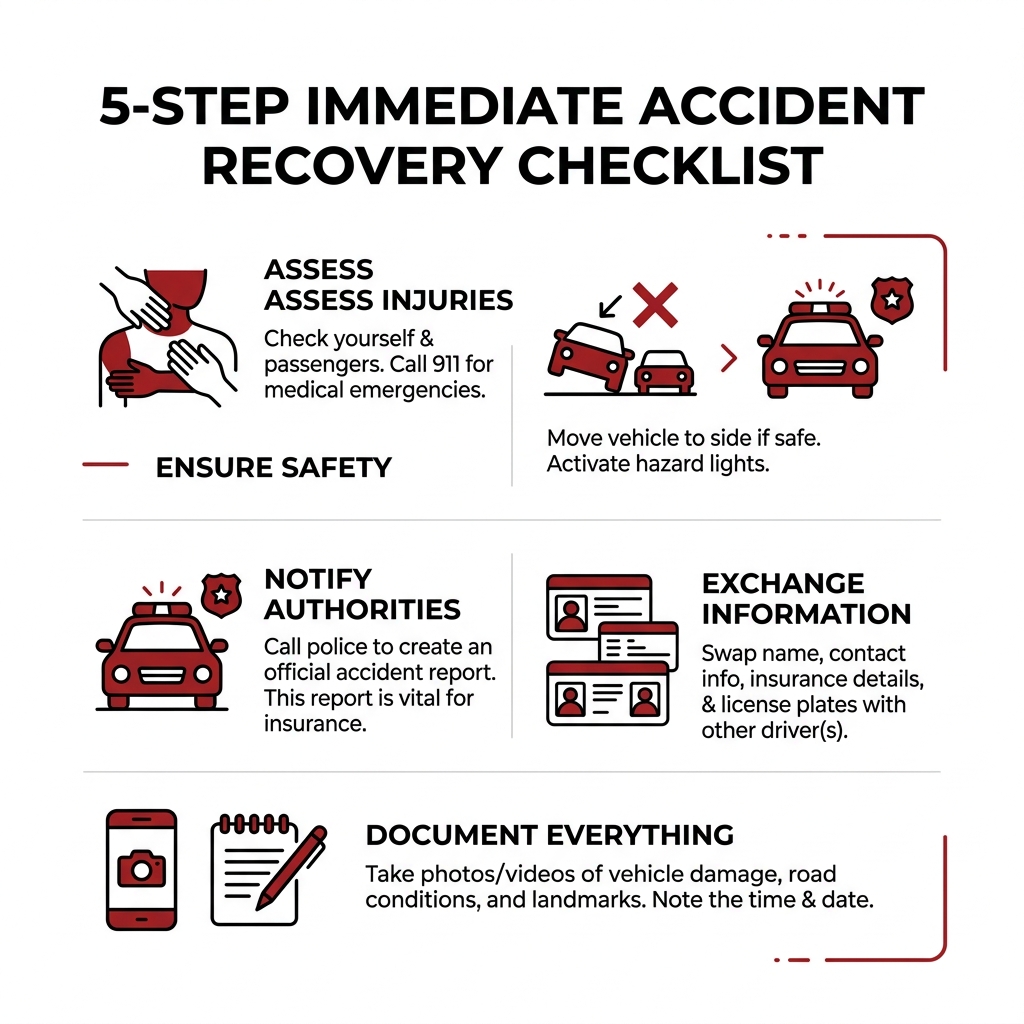 5-STEP IMMEDIATE ACCIDENT RECOVERY CHECKLIST

ASSESS
ASSESS INJURIES
Check yourself & passengers. Call 911 for medical emergencies.

ENSURE SAFETY

Move vehicle to side if safe. Activate hazard lights.

NOTIFY AUTHORITIES
Call police to create an official accident report. This report is vital for insurance.

EXCHANGE INFORMATION
Swap name, contact info, insurance details, & license plates with other driver(s).

DOCUMENT EVERYTHING
Take photos/videos of vehicle damage, road conditions, and landmarks. Note the time & date.