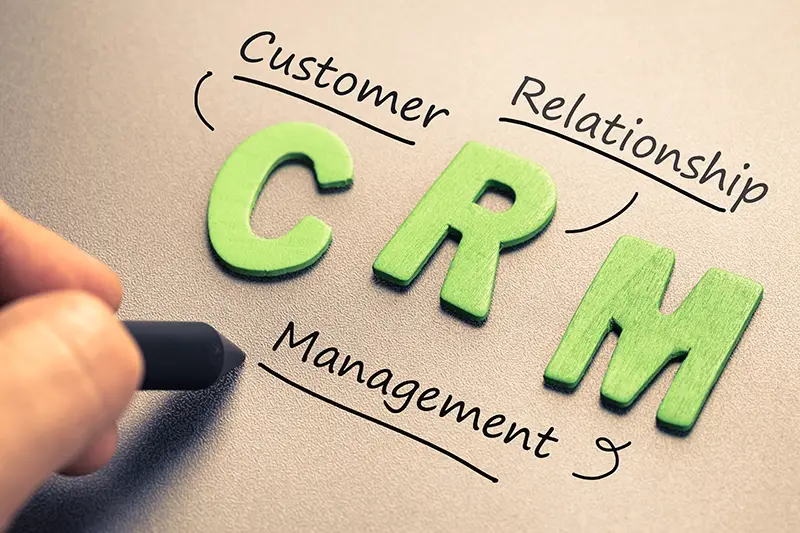 Customer
Relationship
CRM
Management