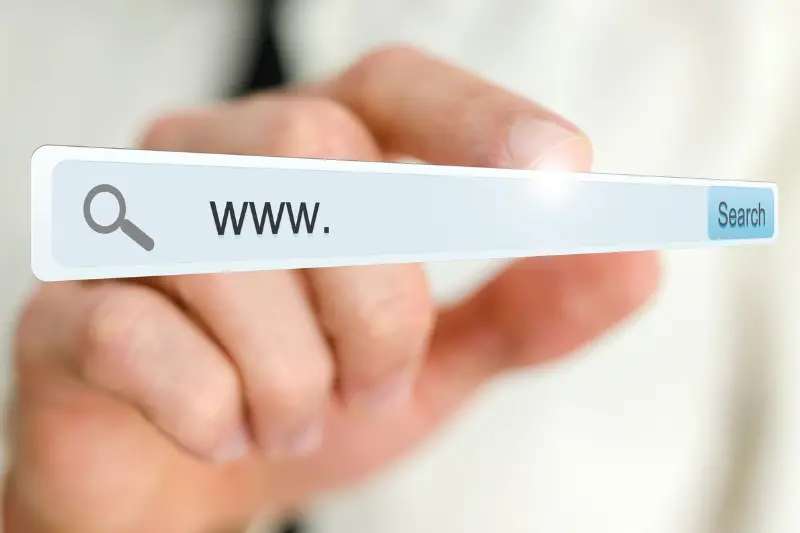 www.

Search