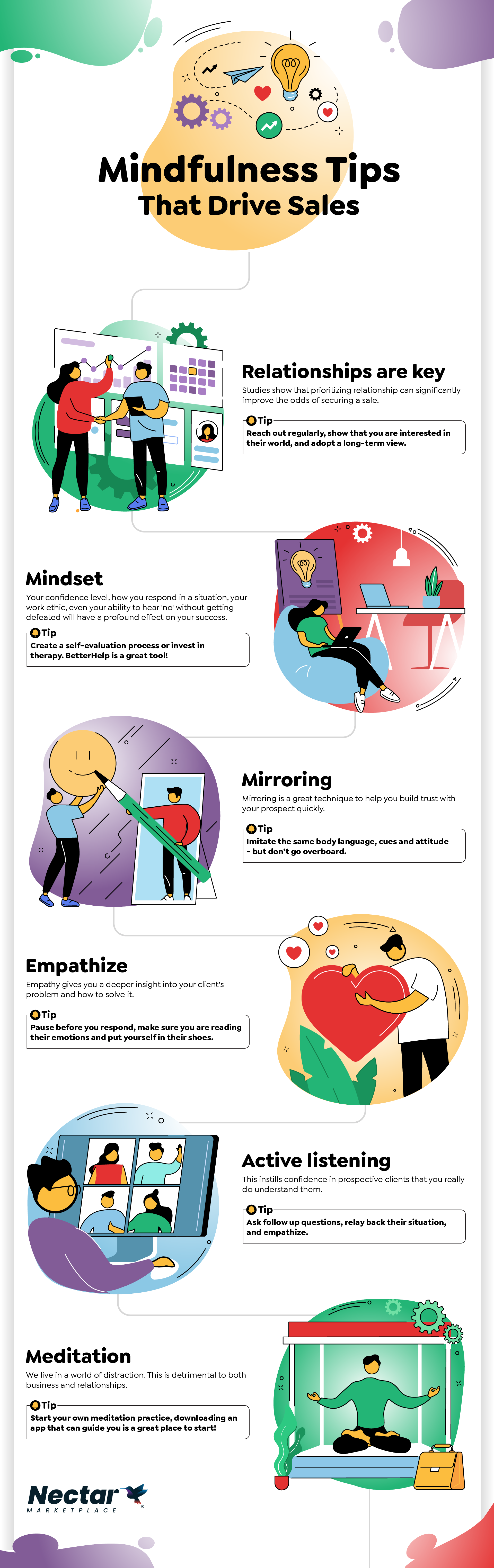 Mindfulness Tips That Drive Sales

Relationships are key
Studies show that prioritizing relationship can significantly improve the odds of securing a sale.

Tip
Reach out regularly, show that you are interested in their world, and adopt a long-term view.

Mindset
Your confidence level, how you respond in a situation, your work ethic, even your ability to hear 'no' without getting defeated will have a profound effect on your success.

Tip
Create a self-evaluation process or invest in therapy. BetterHelp is a great tool!

Mirroring
Mirroring is a great technique to help you build trust with your prospect quickly.

Tip
Imitate the same body language, cues and attitude - but don't go overboard.

Empathize
Empathy gives you a deeper insight into your client's problem and how to solve it.

Tip
Pause before you respond, make sure you are reading their emotions and put yourself in their shoes.

Active listening
This instills confidence in prospective clients that you really do understand them.

Tip
Ask follow up questions, relay back their situation, and empathize.

Meditation
We live in a world of distraction. This is detrimental to both business and relationships.

Tip
Start your own meditation practice, downloading an app that can guide you is a great place to start!

Nectar
MARKETPLACE