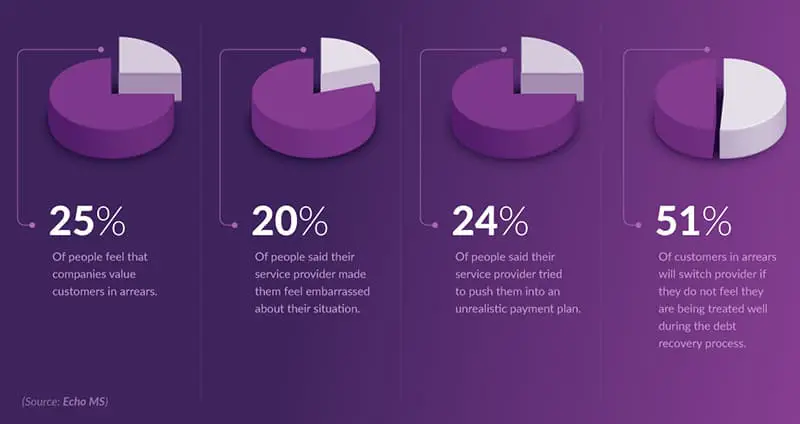 25%
Of people feel that companies value customers in arrears.

20%
Of people said their service provider made them feel embarrassed about their situation.

24%
Of people said their service provider tried to push them into an unrealistic payment plan.

51%
Of customers in arrears will switch provider if they do not feel they are being treated well during the debt recovery process.

(Source: Echo MS)