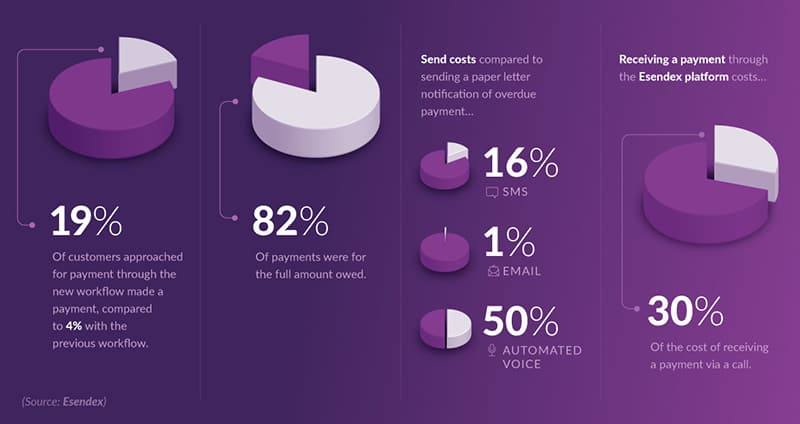 19%

Of customers approached for payment through the new workflow made a payment, compared to 4% with the previous workflow.

82%

Of payments were for the full amount owed.

Send costs compared to sending a paper letter notification of overdue payment...

16%
SMS

1%
EMAIL

50%
AUTOMATED VOICE

Receiving a payment through the Esendex platform costs...

30%

Of the cost of receiving a payment via a call.

(Source: Esendex)